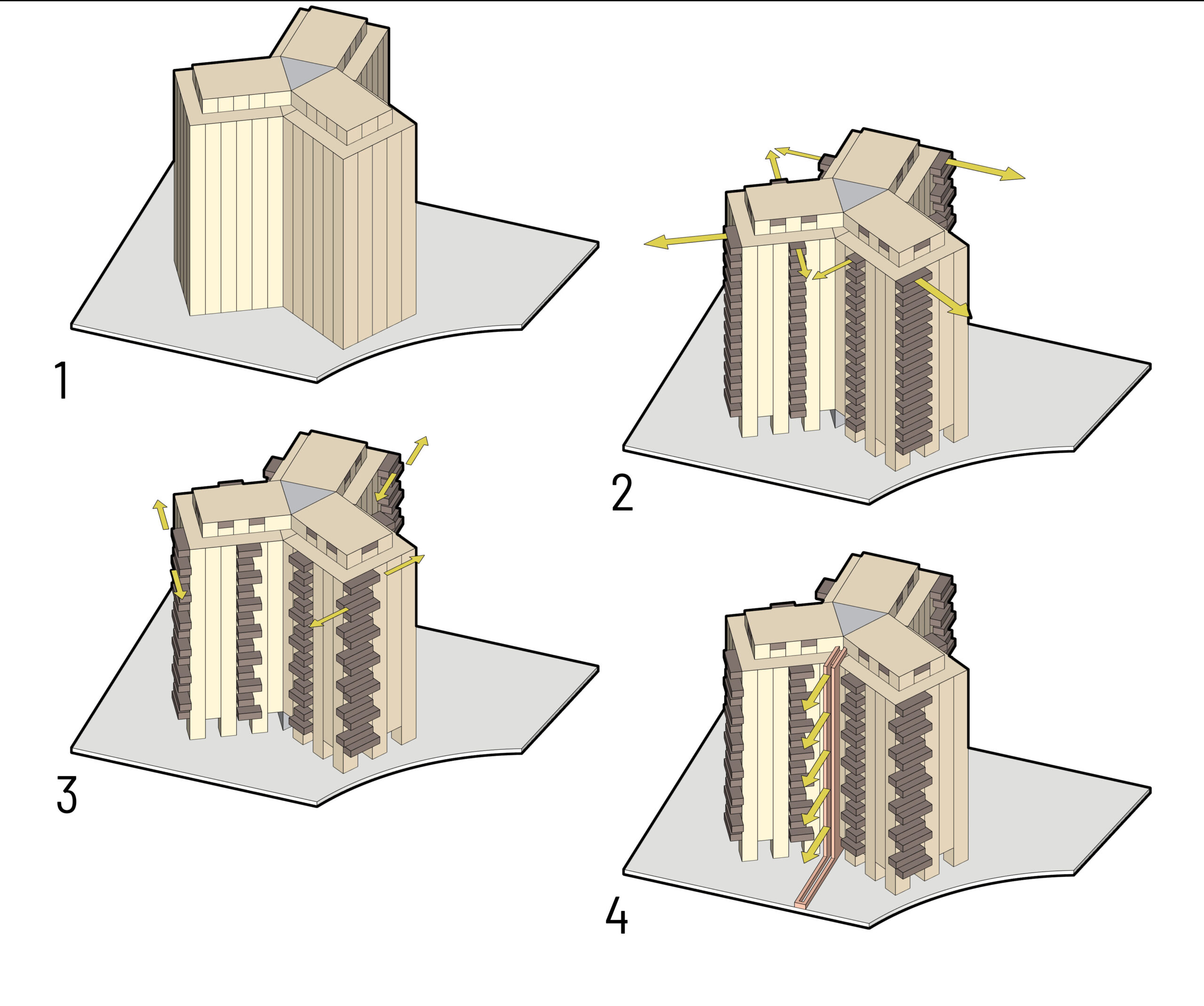 1

2

3

4